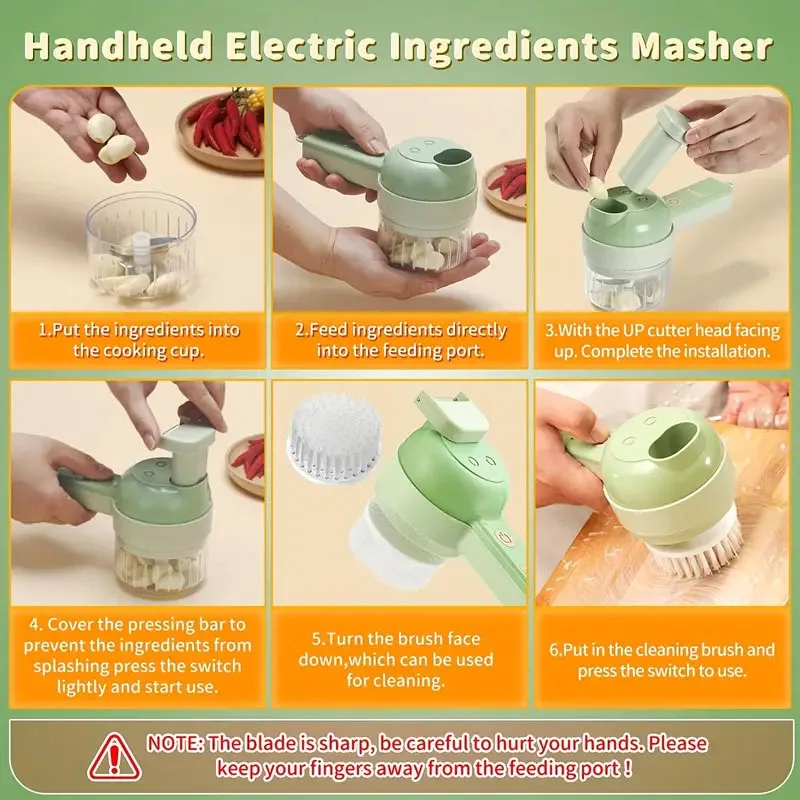 Handheld Electric Ingredients Masher

1.Put the ingredients into the cooking cup.

2.Feed ingredients directly into the feeding port.

3.With the UP cutter head facing up. Complete the installation.

4. Cover the pressing bar to prevent the ingredients from splashing press the switch lightly and start use.

5.Turn the brush face down,which can be used for cleaning.

6.Put in the cleaning brush and press the switch to use.

NOTE: The blade is sharp, be careful to hurt your hands. Please keep your fingers away from the feeding port !